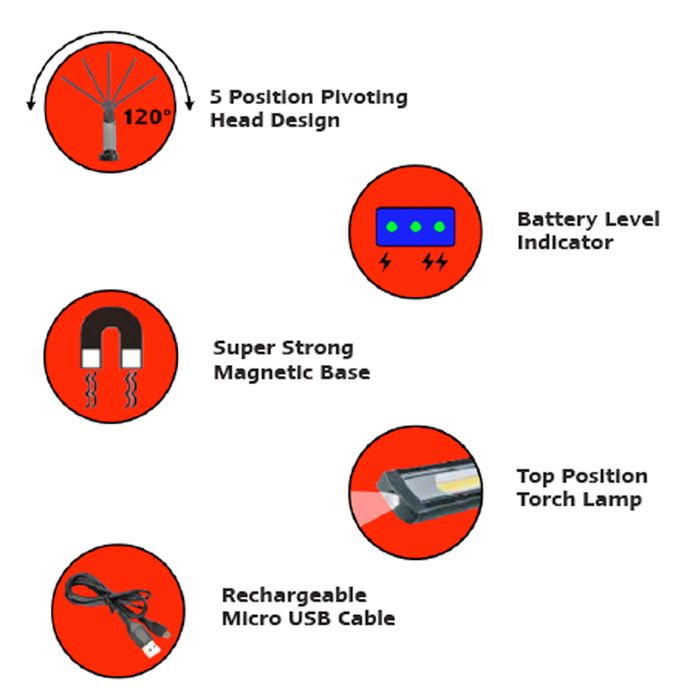 120°

5 Position Pivoting Head Design

Battery Level Indicator

Super Strong Magnetic Base

Top Position Torch Lamp

Rechargeable Micro USB Cable